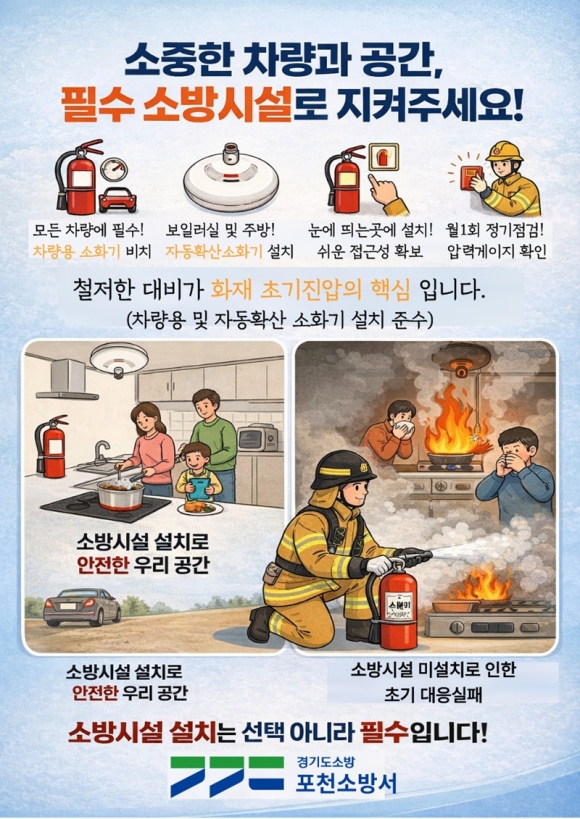 소중한 차량과 공간,
필수 소방시설로 지켜주세요!

모든 차량에 필수!
차량용 소화기 비치

보일러실 및 주방!
자동확산소화기 설치

눈에 띄는곳에 설치!
쉬운 접근성 확보

월1회 정기점검!
압력게이지 확인

철저한 대비가 화재 초기진압의 핵심 입니다.
(차량용 및 자동확산 소화기 설치 준수)

소방시설 설치로
안전한 우리 공간

소화기

소방시설 설치로
안전한 우리 공간

소방시설 미설치로 인한
초기 대응실패

소방시설 설치는 선택 아니라 필수입니다!

경기도소방
포천소방서