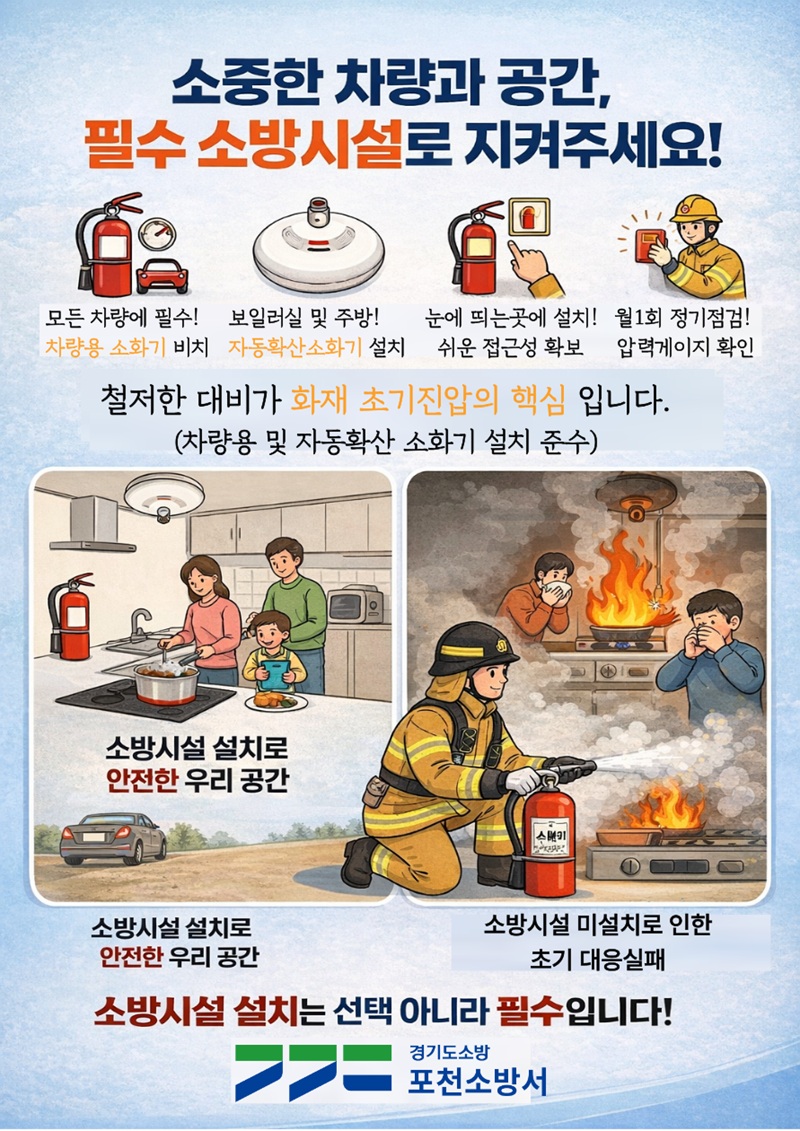 소중한 차량과 공간,
필수 소방시설로 지켜주세요!

모든 차량에 필수!
차량용 소화기 비치

보일러실 및 주방!
자동확산소화기 설치

눈에 띄는곳에 설치!
쉬운 접근성 확보

월1회 정기점검!
압력게이지 확인

철저한 대비가 화재 초기진압의 핵심 입니다.
(차량용 및 자동확산 소화기 설치 준수)

소방시설 설치로
안전한 우리 공간

소화기

소방시설 설치로
안전한 우리 공간

소방시설 미설치로 인한
초기 대응실패

소방시설 설치는 선택 아니라 필수입니다!

경기도소방
포천소방서